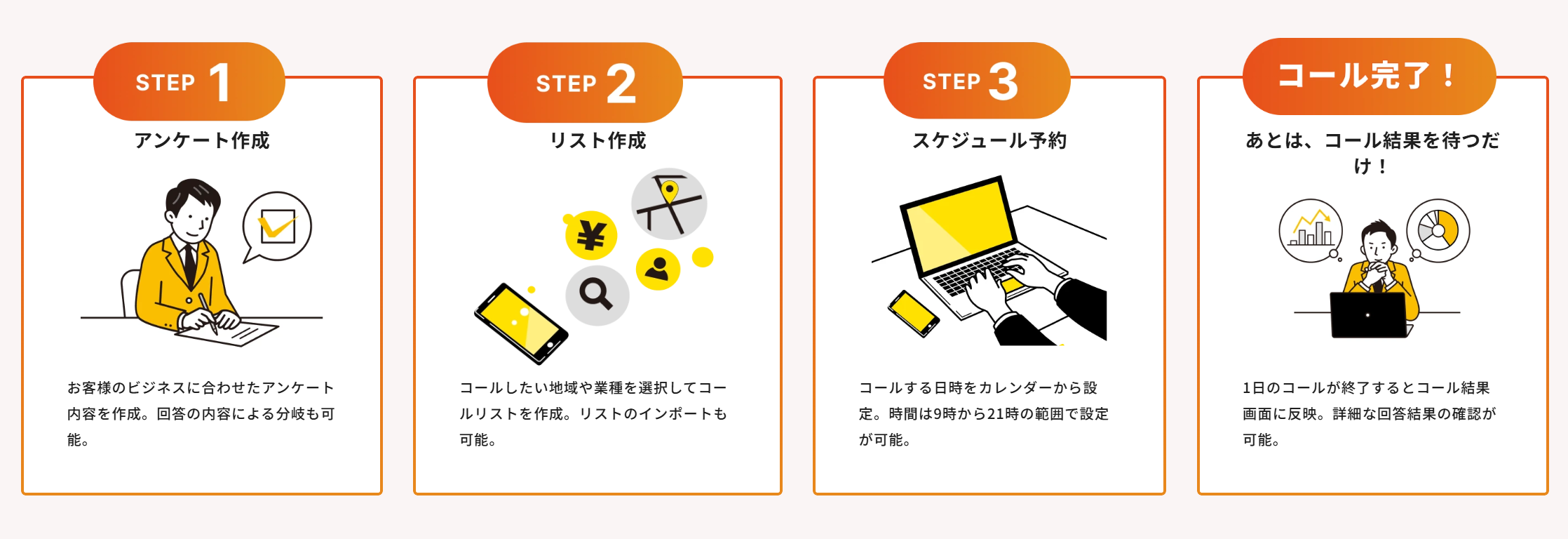 STEP 1
アンケート作成

お客様のビジネスに合わせたアンケート内容を作成。回答の内容による分岐も可能。

STEP 2
リスト作成

¥

コールしたい地域や業種を選択してコールリストを作成。リストのインポートも可能。

STEP 3
スケジュール予約

コールする日時をカレンダーから設定。時間は9時から21時の範囲で設定が可能。

コール完了！
あとは、コール結果を待つだけ！

1日のコールが終了するとコール結果画面に反映。詳細な回答結果の確認が可能。