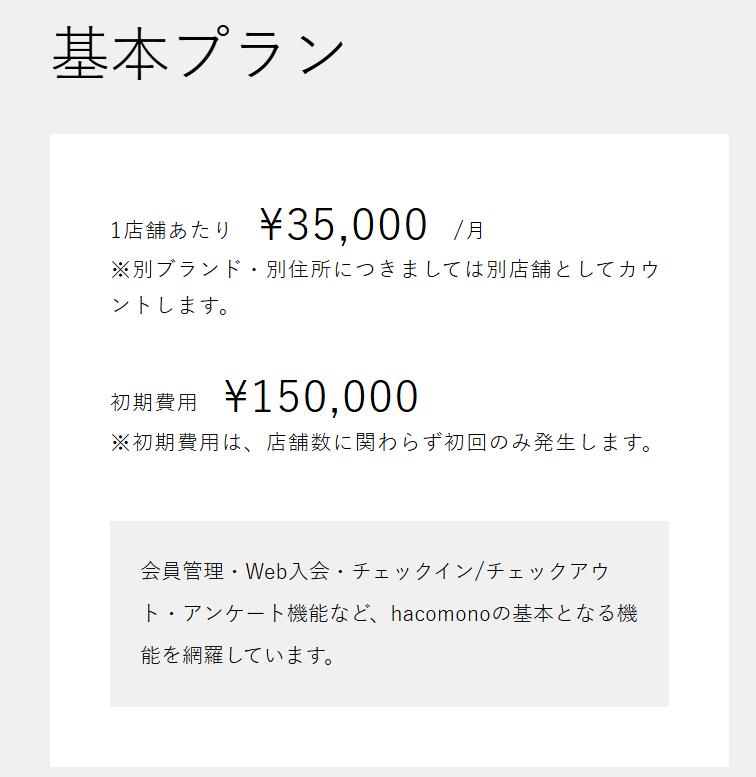 基本プラン

1店舗あたり ¥35,000 /月
※別ブランド・別住所につきましては別店舗としてカウントします。

初期費用 ¥150,000
※初期費用は、店舗数に関わらず初回のみ発生します。

会員管理・Web入会・チェックイン/チェックアウト・アンケート機能など、hacomonoの基本となる機能を網羅しています。