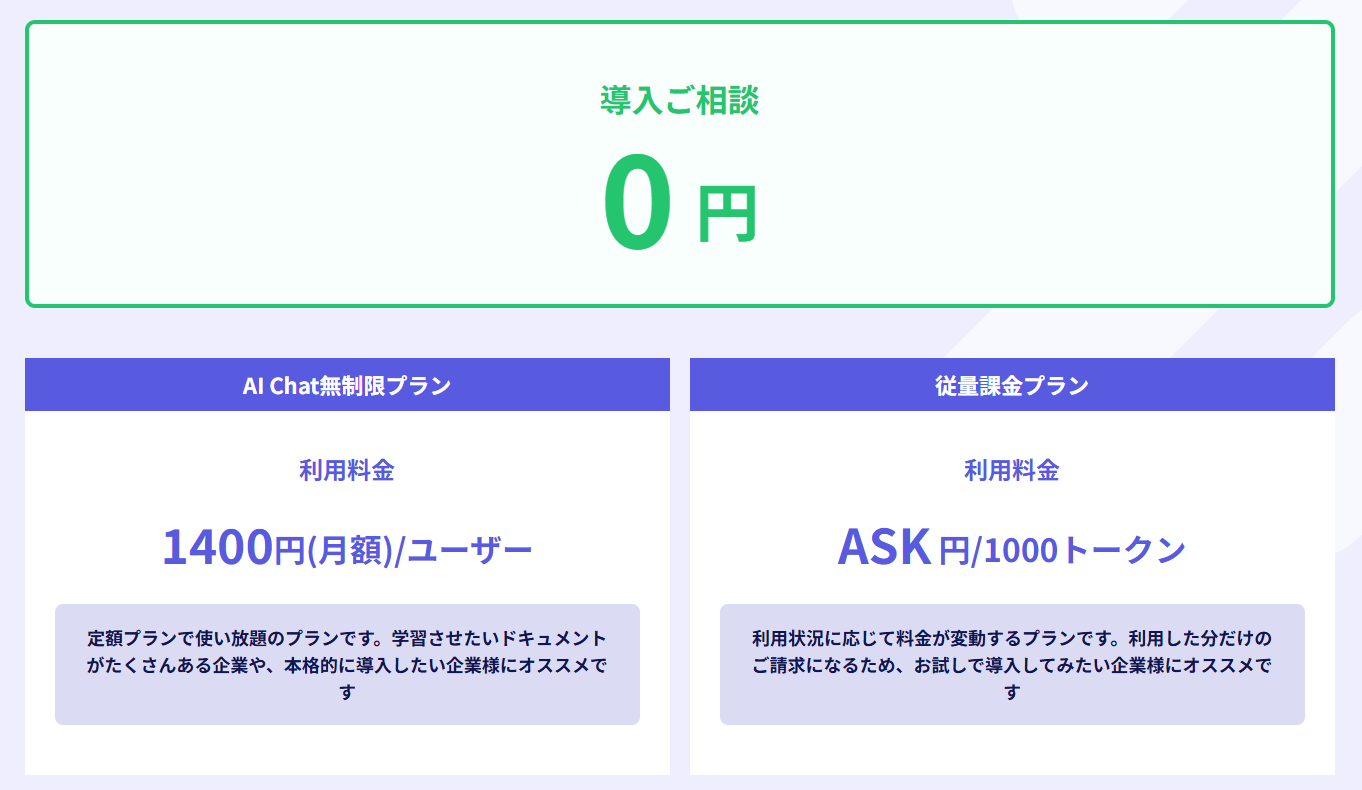 導入ご相談

0 円

AI Chat無制限プラン

利用料金

1400円(月額)/ユーザー

定額プランで使い放題のプランです。学習させたいドキュメントがたくさんある企業や、本格的に導入したい企業様にオススメです

従量課金プラン

利用料金

ASK 円/1000トークン

利用状況に応じて料金が変動するプランです。利用した分だけのご請求になるため、お試しで導入してみたい企業様にオススメです