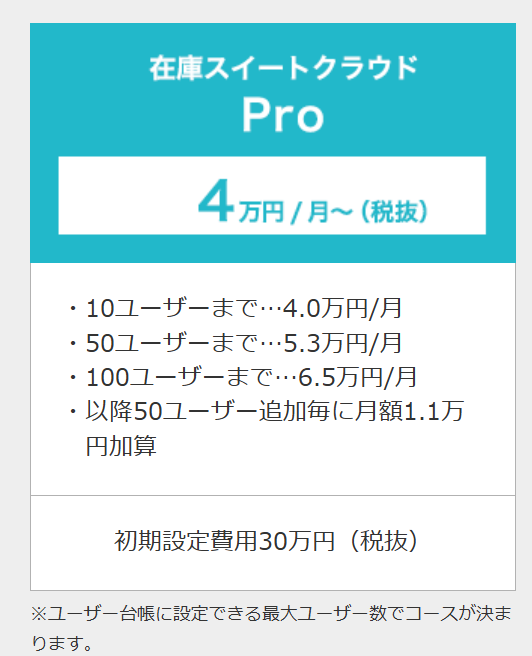 在庫スイートクラウド
Pro

4万円 / 月~（税抜）

・10ユーザーまで…4.0万円/月
・50ユーザーまで…5.3万円/月
・100ユーザーまで…6.5万円/月
・以降50ユーザー追加毎に月額1.1万円加算

初期設定費用30万円（税抜）

※ユーザー台帳に設定できる最大ユーザー数でコースが決まります。