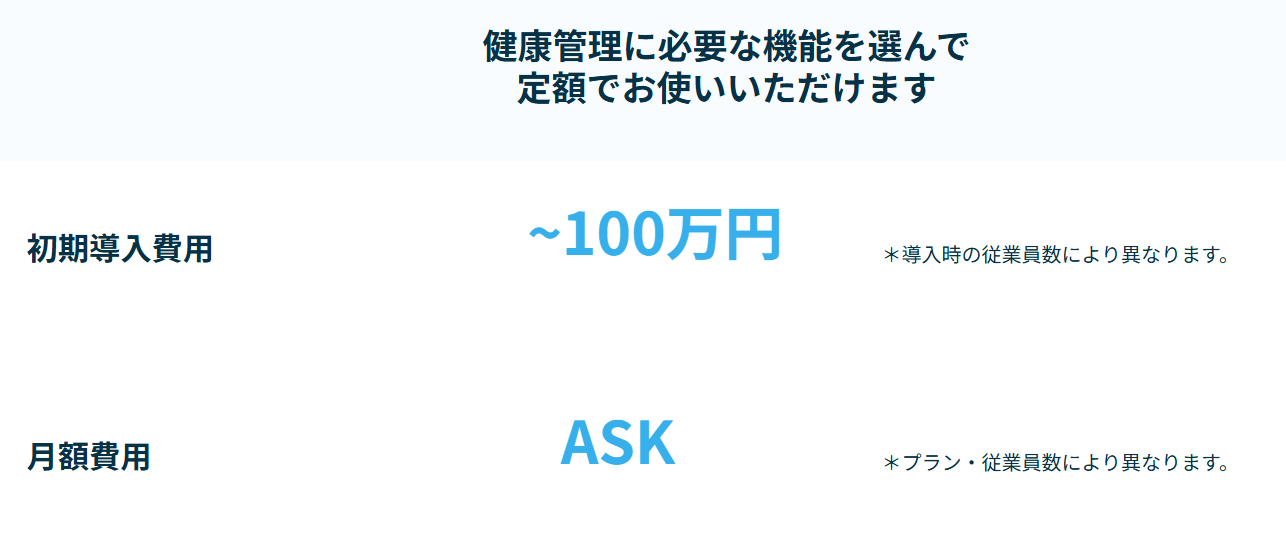 健康管理に必要な機能を選んで
定額でお使いいただけます

初期導入費用

~100万円

＊導入時の従業員数により異なります。

月額費用

ASK

＊プラン・従業員数により異なります。