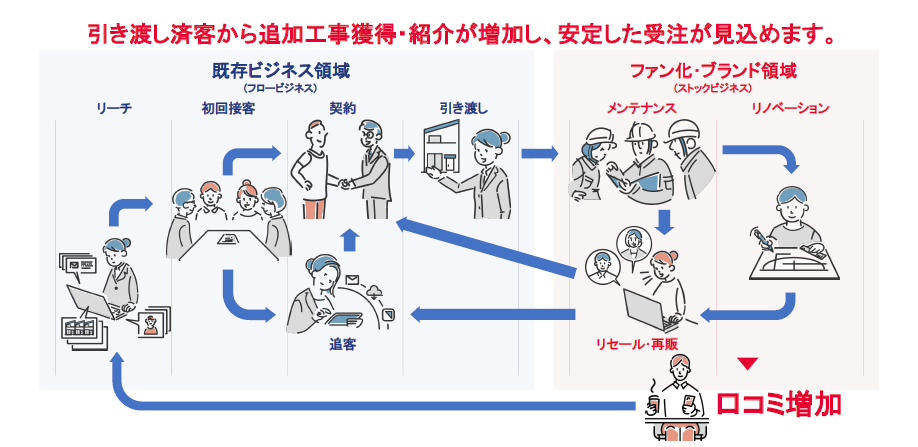 引き渡し済客から追加工事獲得・紹介が増加し、安定した受注が見込めます。

既存ビジネス領域
(フロービジネス)

リーチ

初回接客

契約

引き渡し

追客

ファン化・ブランド領域
(ストックビジネス)

メンテナンス

リノベーション

リセール・再販

口コミ増加